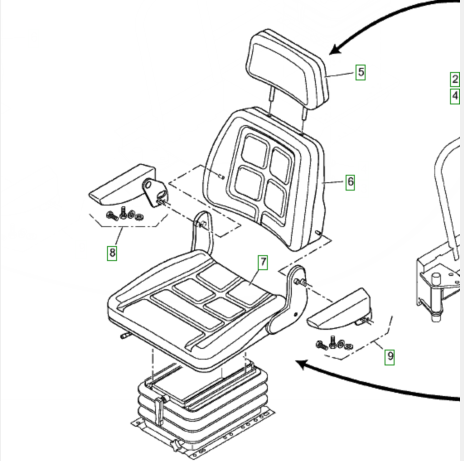 5
2
4
6
8
7
9