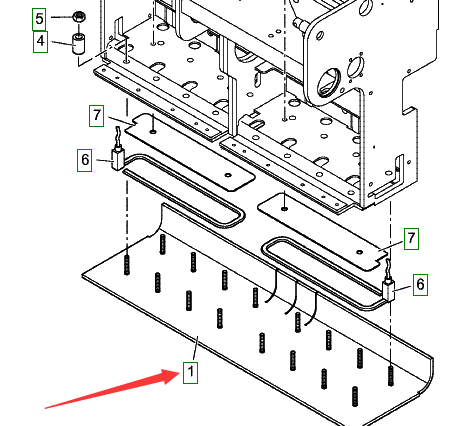 5
4
7
6
7
6
1