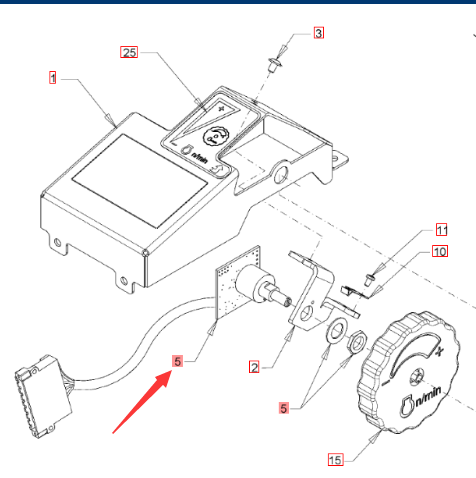 3
25
1
+
n/min
11
10
5
2
5
+
n/min
15