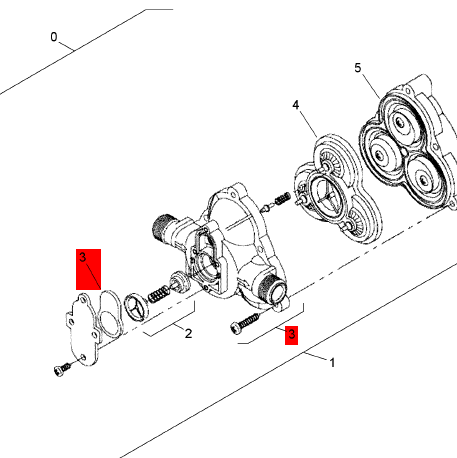 0
5
4
3
2
3
1