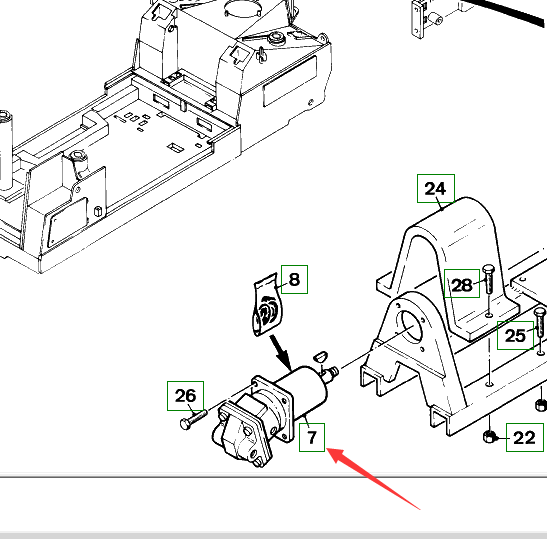 24
8
28
25
26
7
22