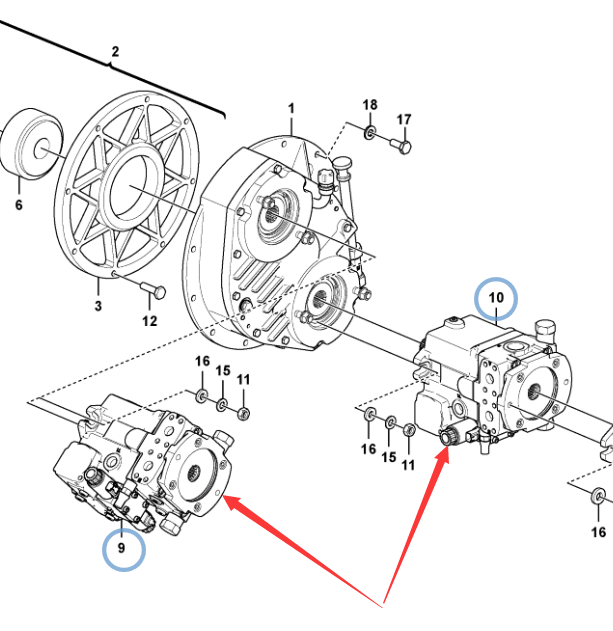 2
1
18
17
6
3
12
10
16
15
11
16
15
11
9
16