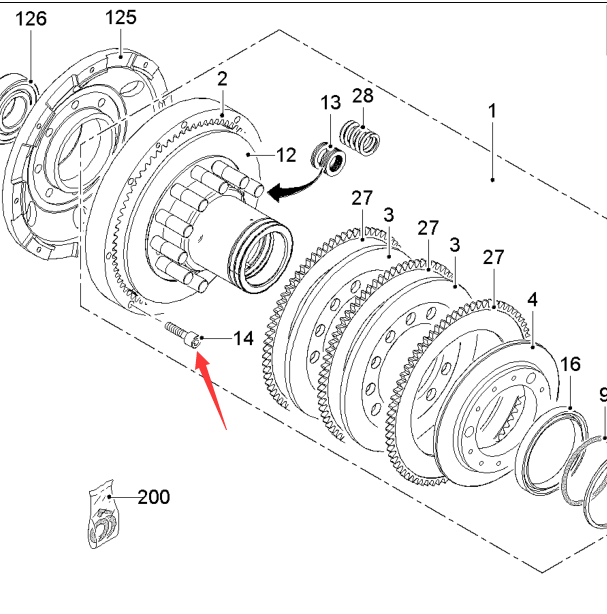 126
125
2
13
28
1
12
27
3
27
3
27
4
14
16
9
200