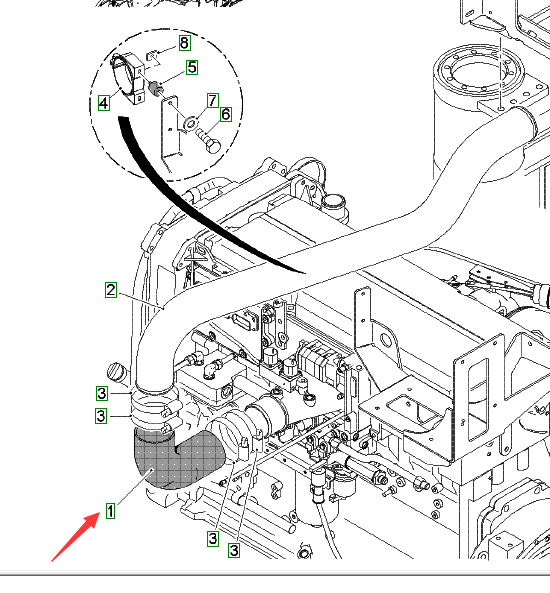 8
5
4
7
6
2
3
3
1
3
3