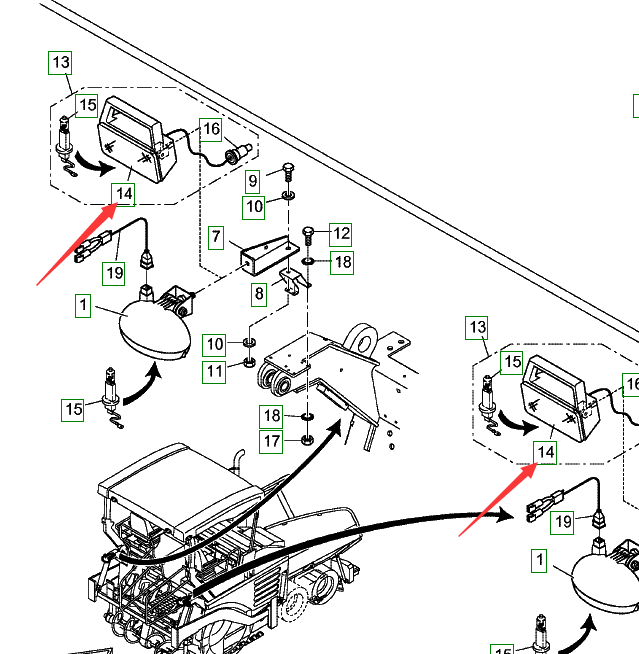 13
15
16
14
9
10
7
12
18
19
8
1
10
11
15
18
17
13
15
16
14
19
1
15