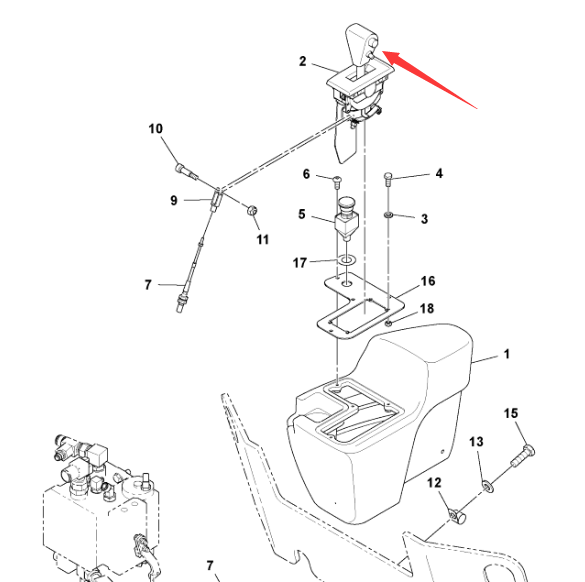 2
10
6
4
9
5
3
11
17
7
16
18
1
15
13
12
7