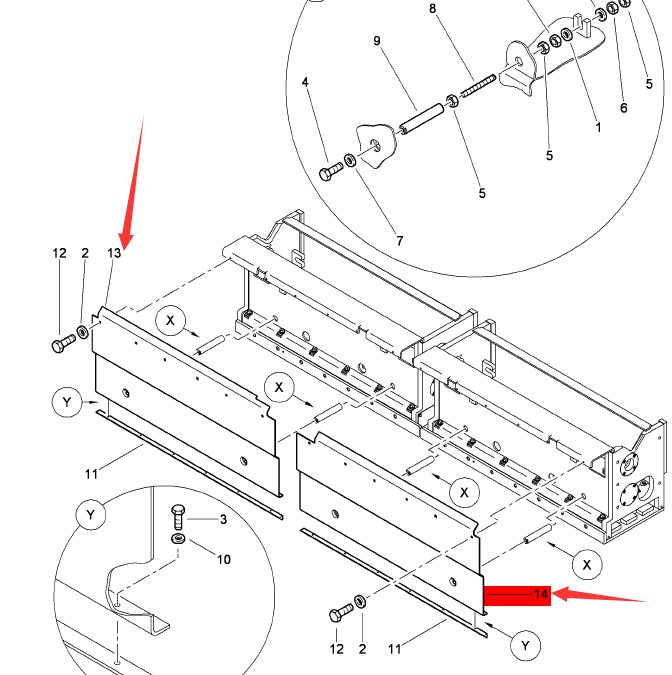 8
9
4
5
6
1
5
5
7
12
2
13
X
X
Y
11
X
X
Y
3
10
14
12
2
11
Y