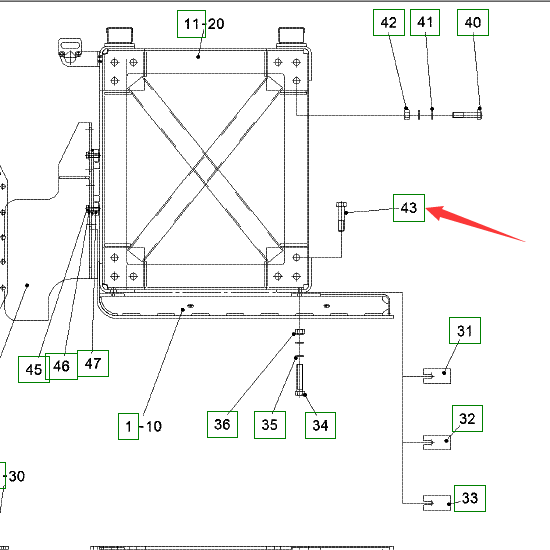 11-20
42
41
40
43
45
46
47
1-10
36
35
34
31
32
33
-30