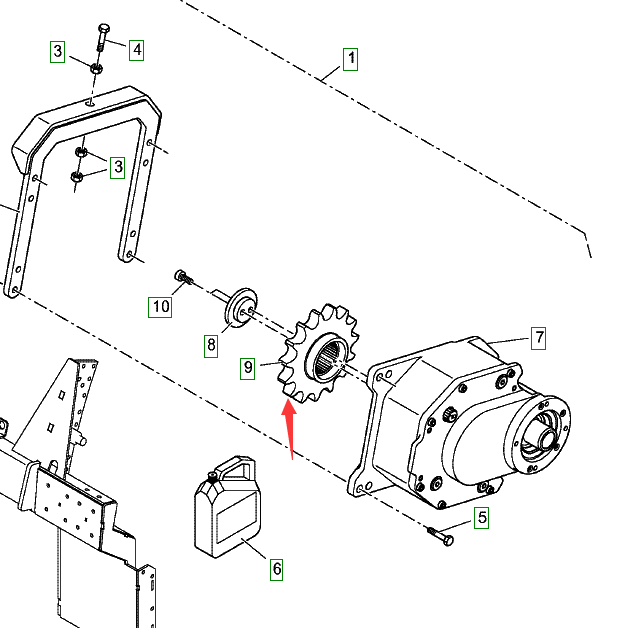 3
4
1
3
10
8
9
7
5
6