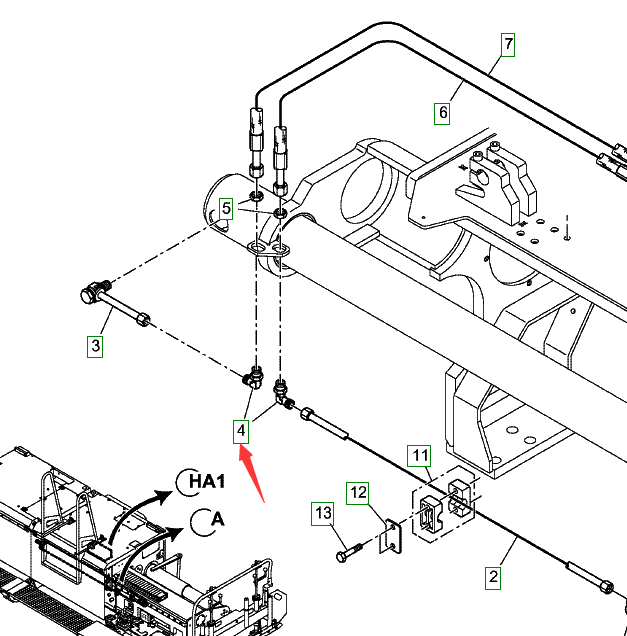 7
6
5
3
4
HA1
A
11
12
13
2