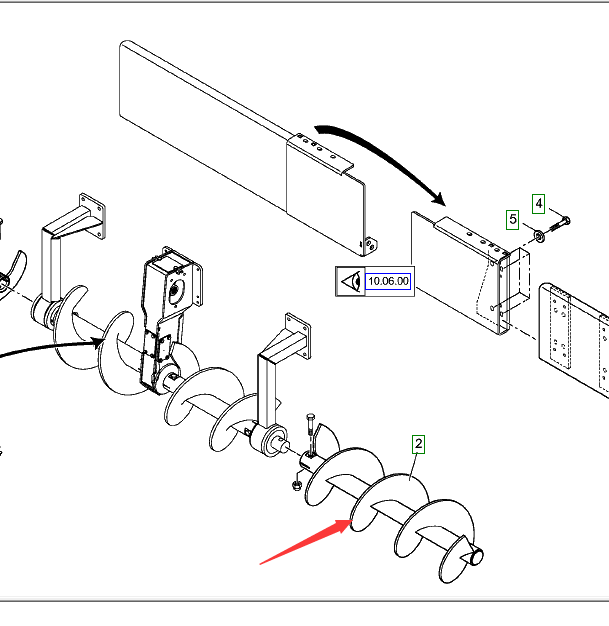 4
5
10.06.00
2