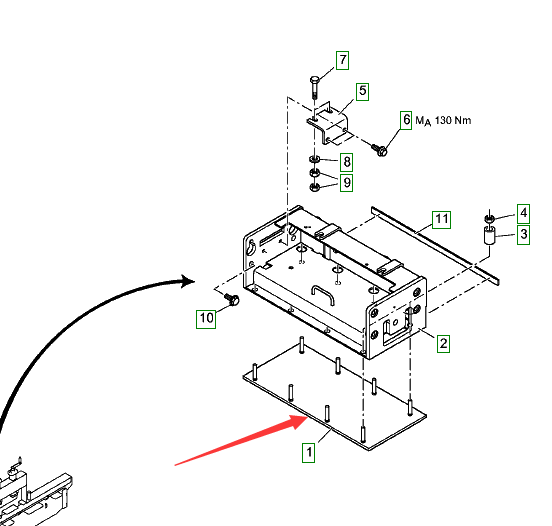 7
5
6 $M_A$ 130 Nm
8
9
11
4
3
10
2
1