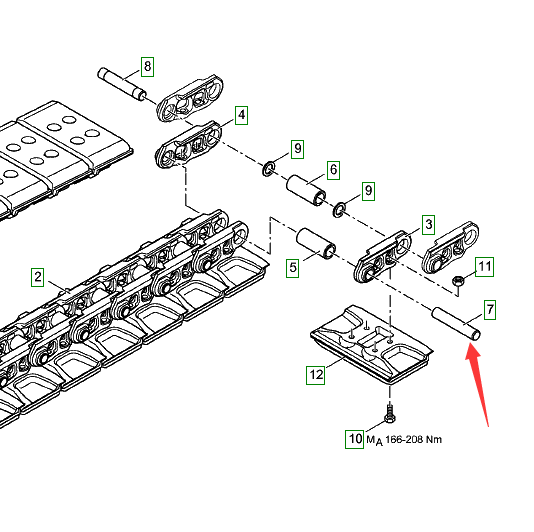 8
4
9
6
9
3
2
5
11
7
12
10 $M_A$ 166-208 Nm