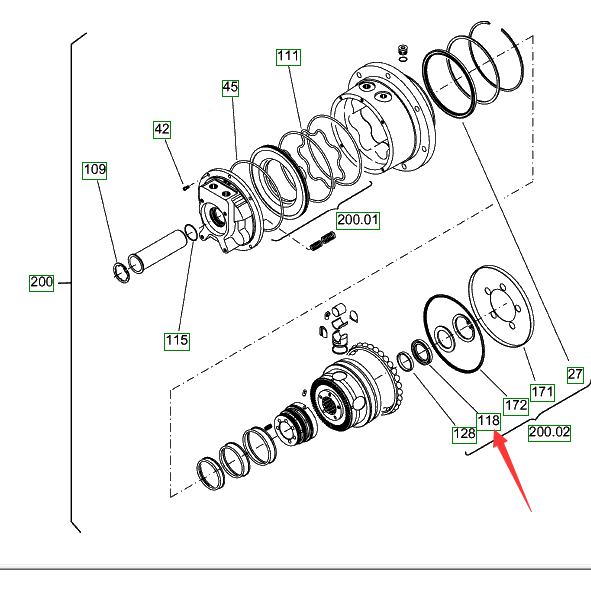 111
45
42
109
200.01
200
115
27
171
172
118
128
200.02