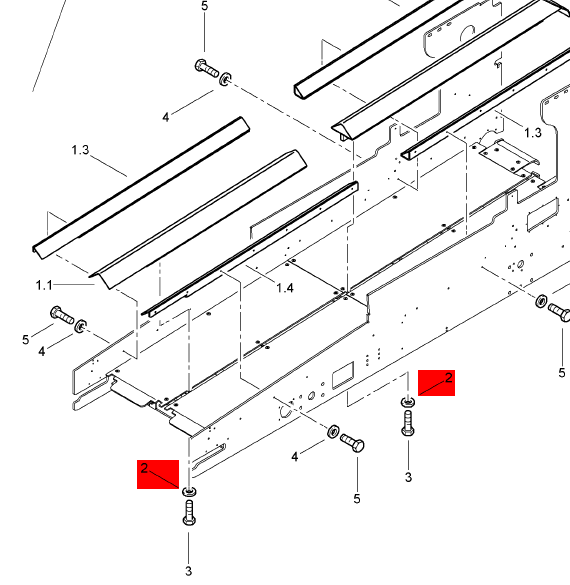 5
4
1.3
1.3
1.1
1.4
5
4
5
2
4
5
3
2
3