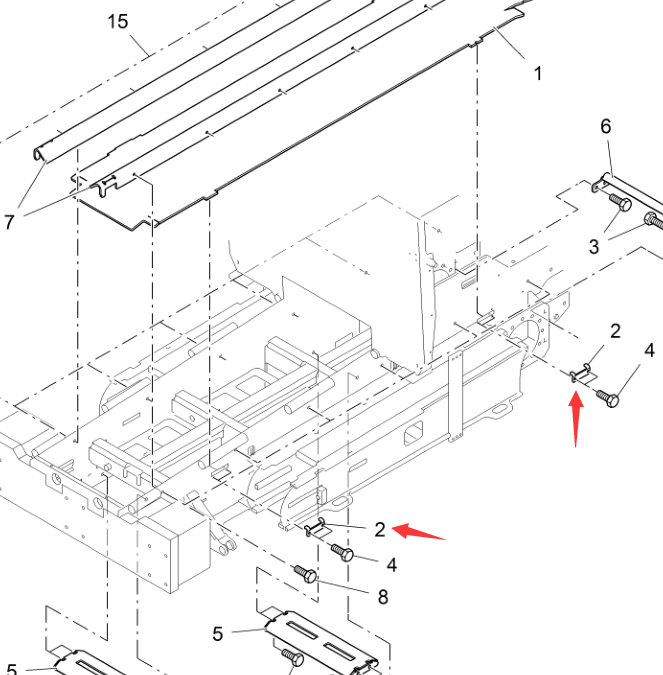 15
1
6
7
3
2
4
2
4
8
5
5