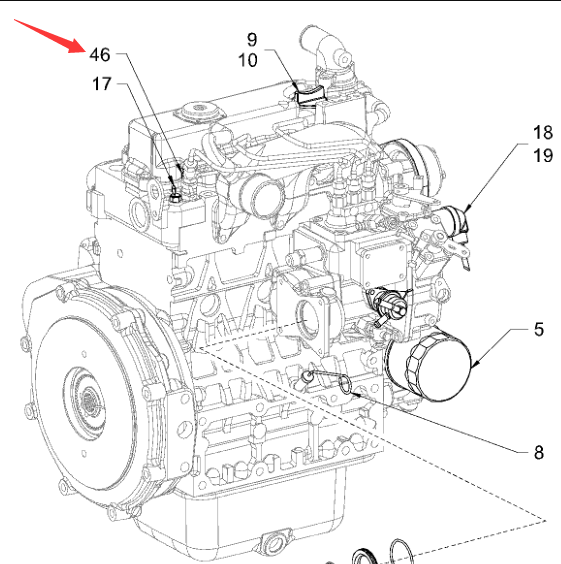 46
17
9
10
18
19
5
8