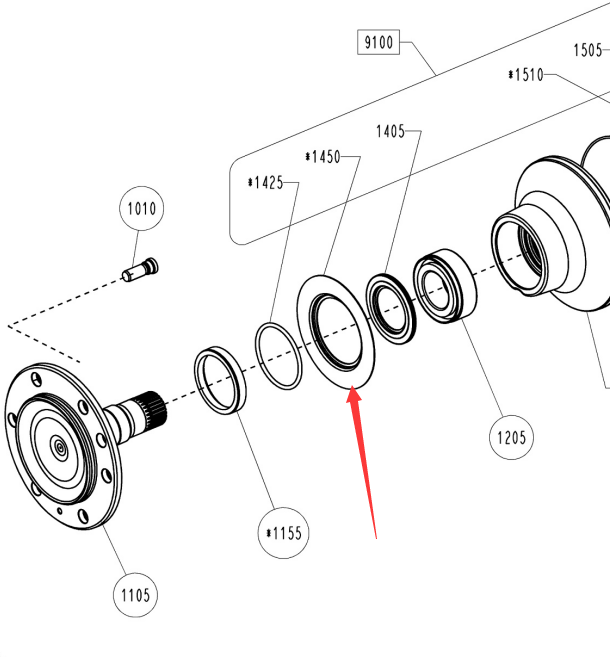 9100
1505
*1510
1405
*1450
*1425
1010
1205
*1155
1105