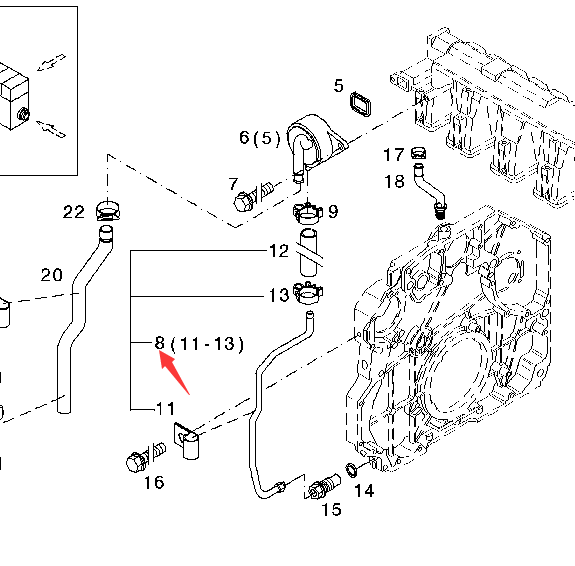 5
6 (5)
17
18
7
9
22
12
20
13
8 (11 - 13)
11
16
14
15