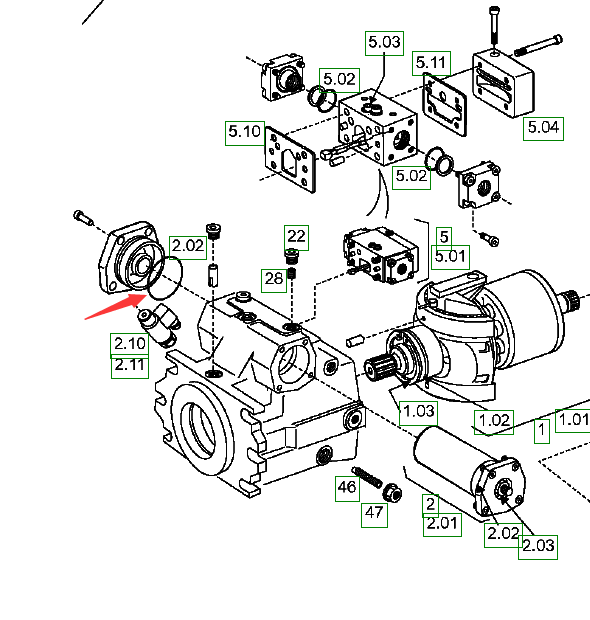 5.03
5.11
5.02
5.04
5.10
5.02
2.02
22
5
5.01
28
2.10
2.11
1.03
1.02
1.01
1
46
47
2
2.01
2.02
2.03