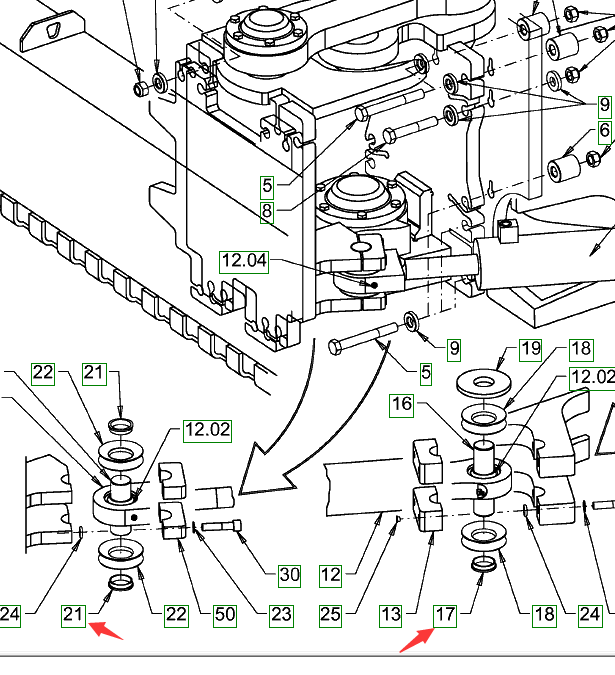 9
6
5
8
12.04
9
5
19
18
12.02
16
22
21
12.02
30
12
24
21
22
50
23
25
13
17
18
24