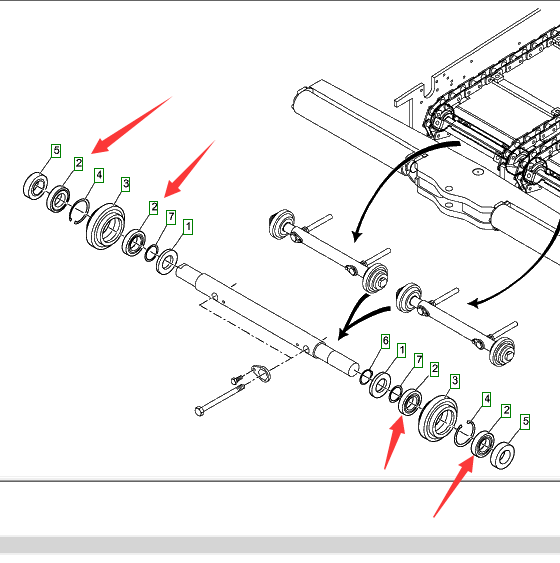 5
2
4
3
2
7
1
6
1
7
2
3
4
2
5