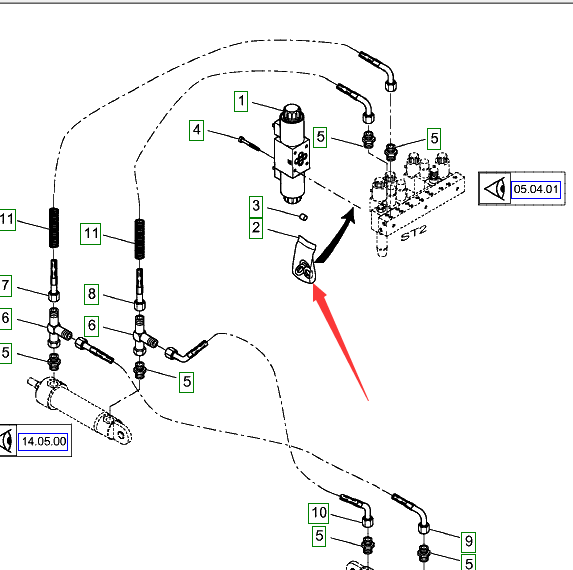 1
4
5
5
05.04.01
3
2
ST2
11
11
7
8
6
6
5
5
14.05.00
10
5
9
5