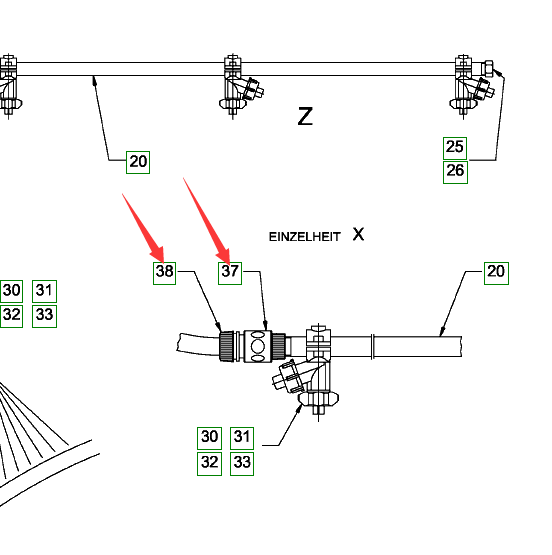 Z

20

25
26

EINZELHEIT X

38 37 20

30 31
32 33

30 31
32 33