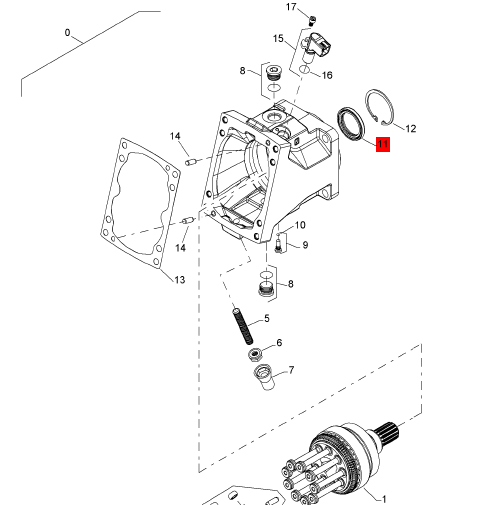 17
0
15
8
16
12
11
14
10
9
14
13
8
5
6
7
1