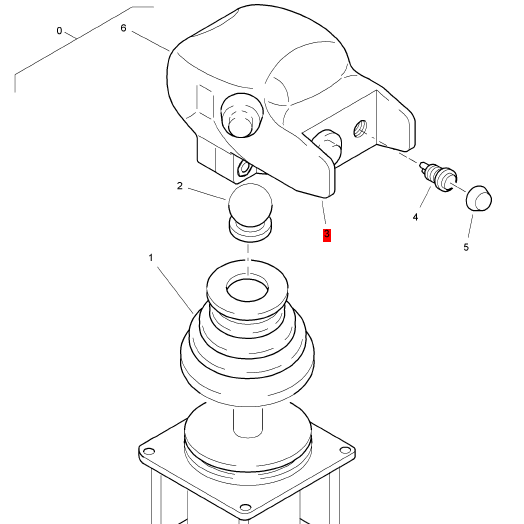 0
6
2
3
4
5
1