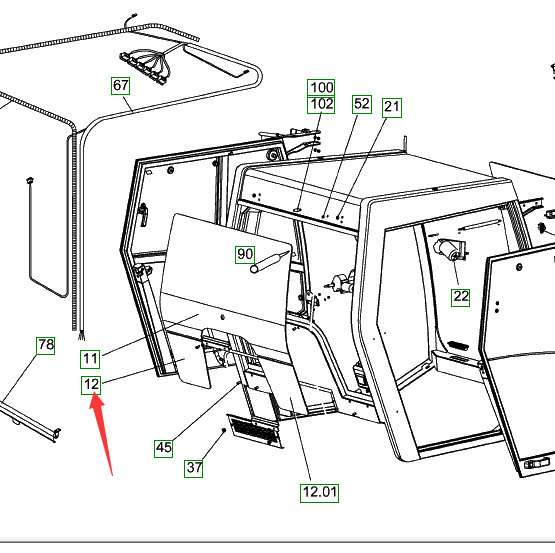 67
100
102
52
21
90
22
78
11
12
45
37
12.01