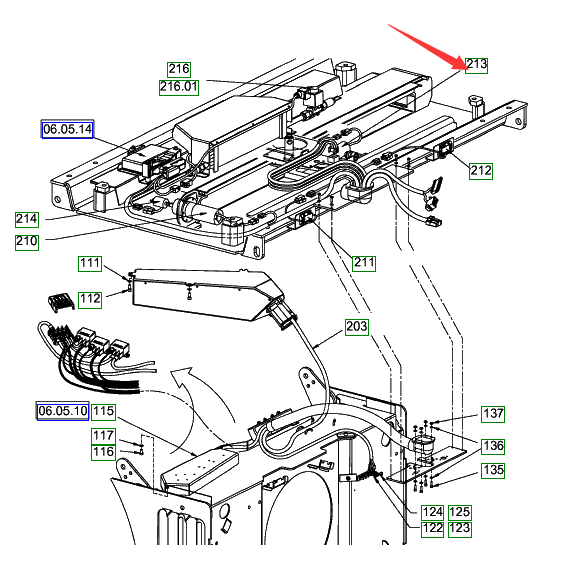 213
216
216.01
06.05.14
212
214
210
211
111
112
203
06.05.10
115
117
116
137
136
135
124
125
122
123