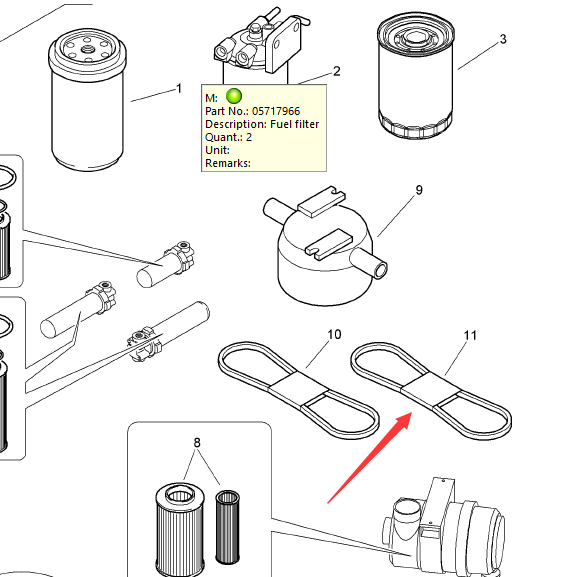 1

2

3

M:
Part No.: 05717966
Description: Fuel filter
Quant.: 2
Unit:
Remarks:

9

10

11

8