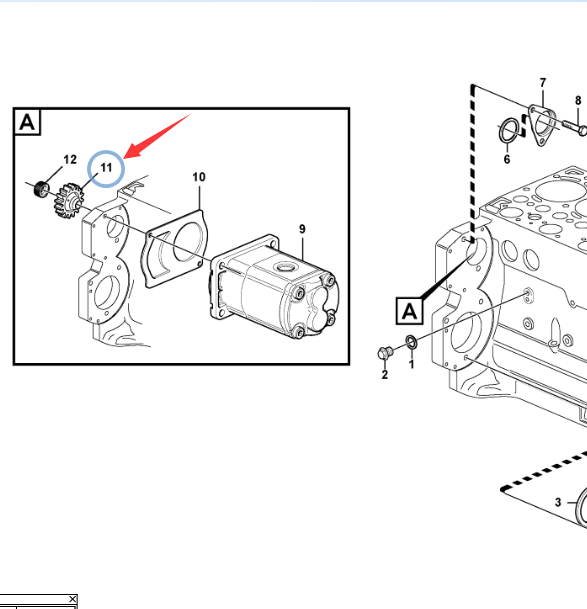 A
12
11
10
9
7
8
6
A
2
1
3