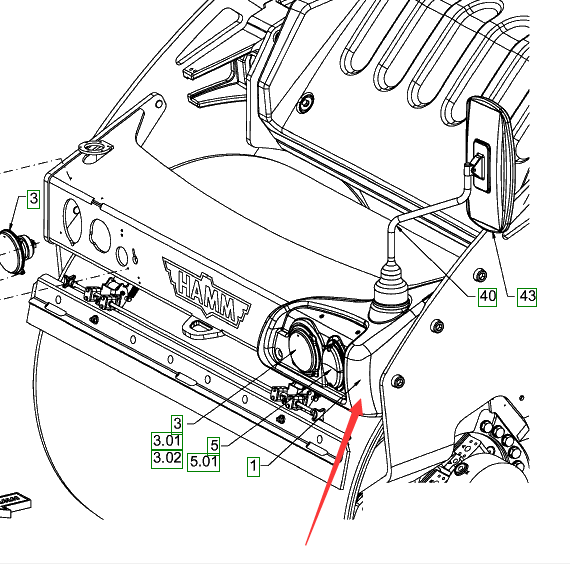 3

HAMM

40

43

3

3.01

3.02

5

5.01

1