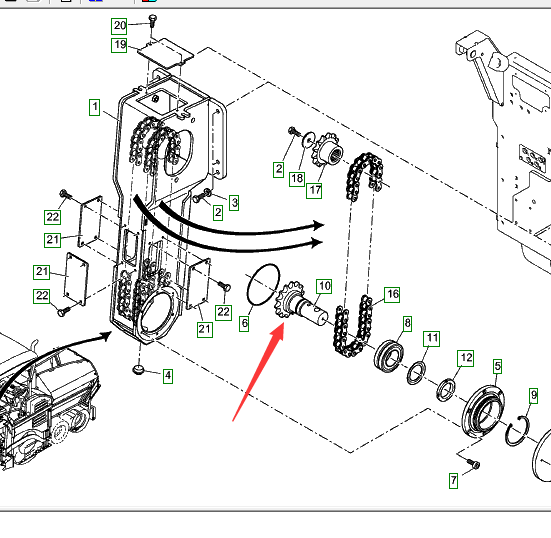 20
19
1
2
18
17
3
2
22
21
21
22
22
21
6
10
16
8
11
12
5
9
4
7