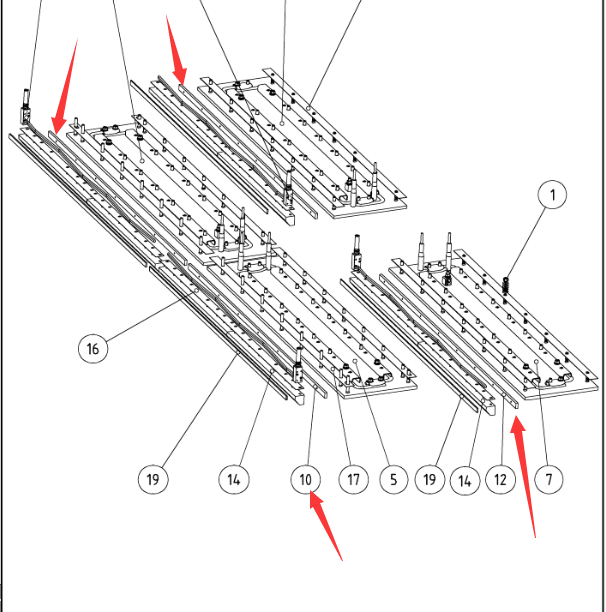 1

16

19

14

10

17

5

19

14

12

7