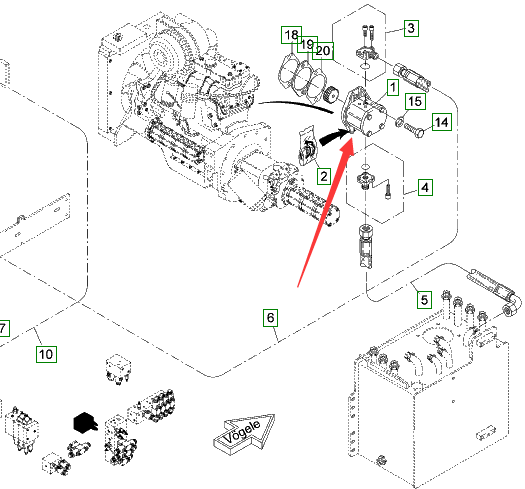 18
19
20
3
1
15
14
2
4
5
6
7
10
Vögele