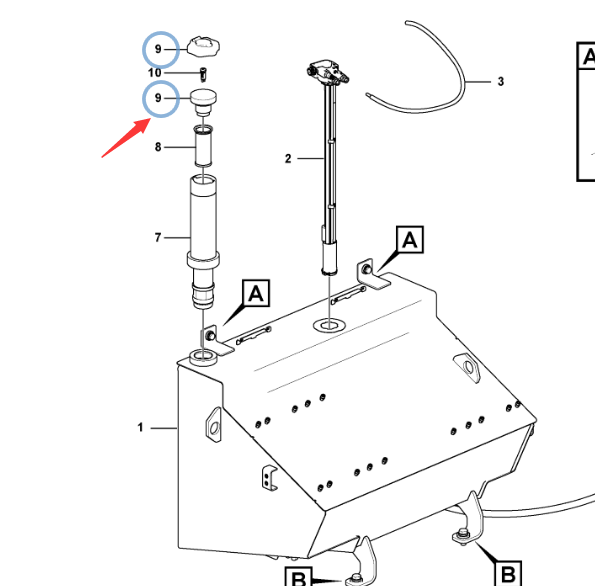 9
10
9
8
7
2
3
A
A
A
1
B
B