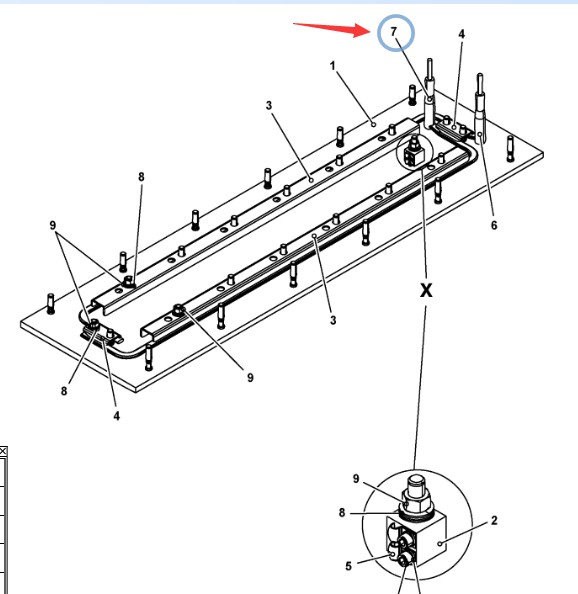 7
4
1
3
8
9
6
X
3
9
8
4
9
8
2
5