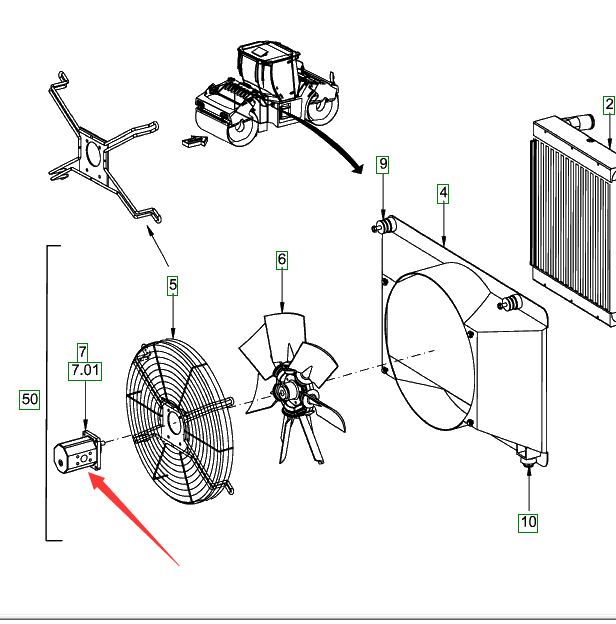 2
9
4
6
5
7
7.01
50
10