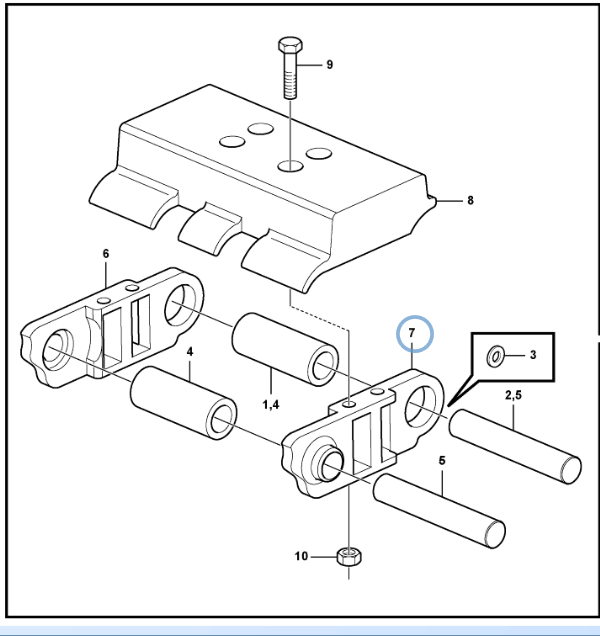 9
8
6
7
3
4
1,4
2,5
5
10