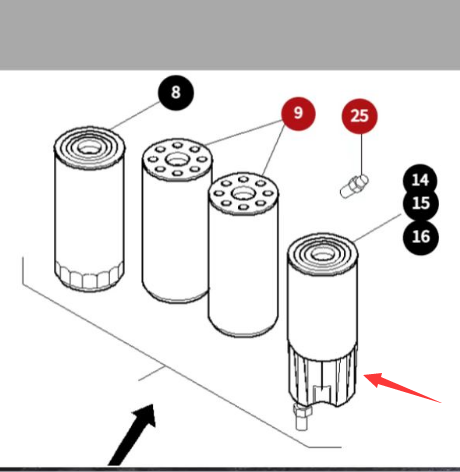 8
9
25
14
15
16