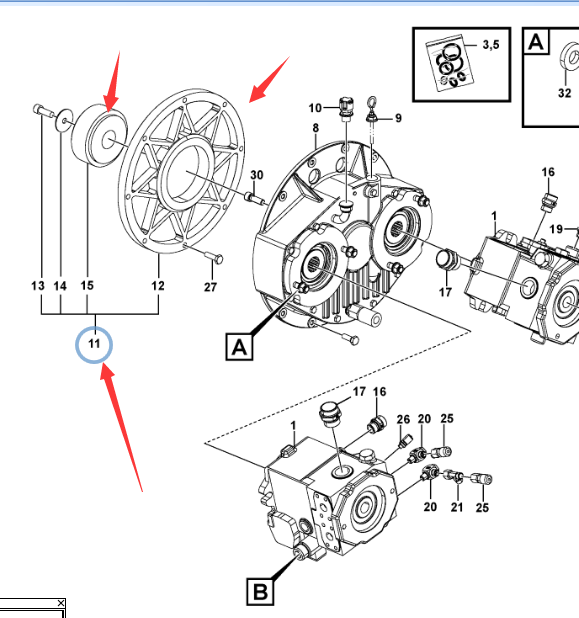 3,5
A
32
10
9
8
30
16
1
19
13
14
15
12
27
17
11
A
17
16
26
20
25
1
20
21
25
B