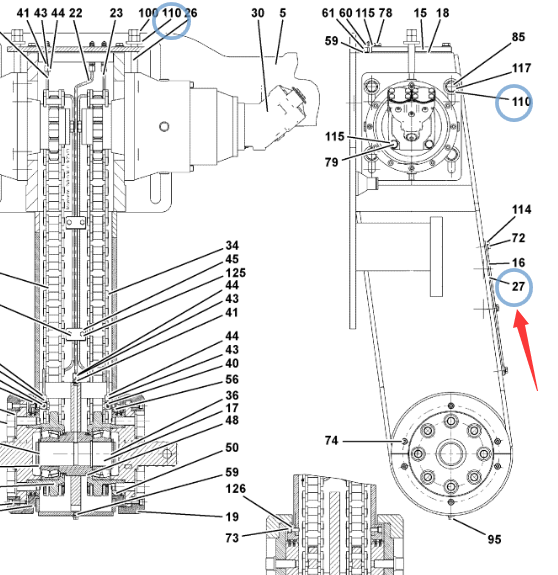 41 43 44 22 23 100 110 26 30 5

61 60 115 78 15 18
59
85
117
110
115
79
114
72
16
27

34
45
125
44
43
41
44
43
40
56
36
17
48
50
59
126
19
73
74
95