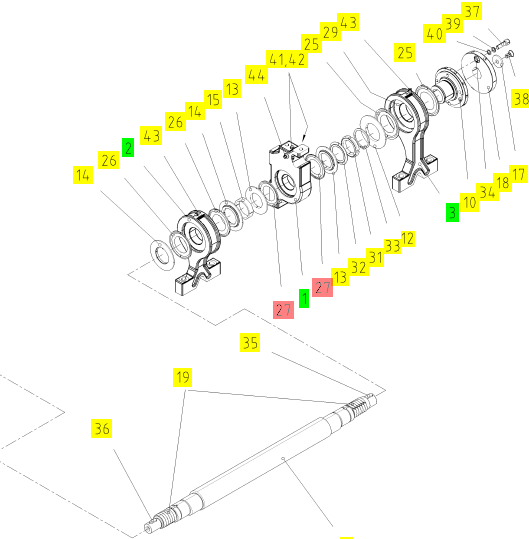 37
39
40
43
29
25
25
41,42
44
13
15
14
26
43
2
26
14
38
17
18
34
10
3
12
33
31
32
13
27
1
27
35
19
36