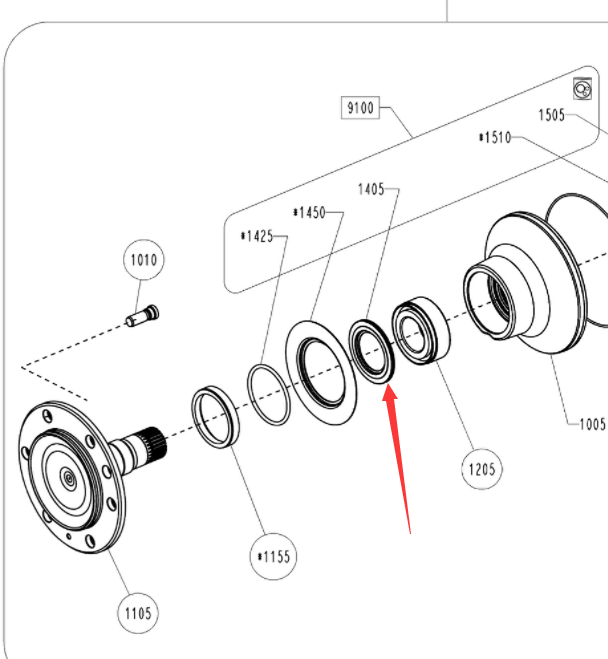 9100
1505
*1510
1405
*1450
*1425
1010
1005
1205
*1155
1105