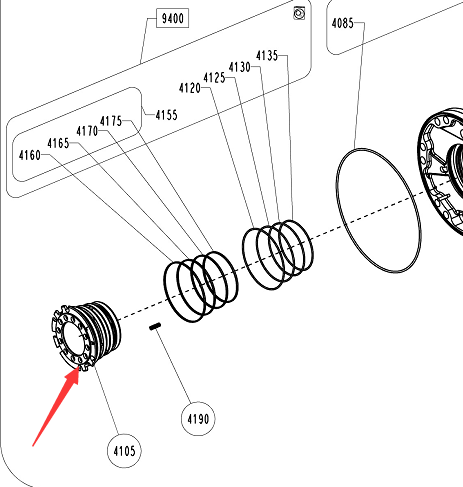 9400
4085
4135
4130
4125
4120
4155
4175
4170
4165
4160
4190
4105