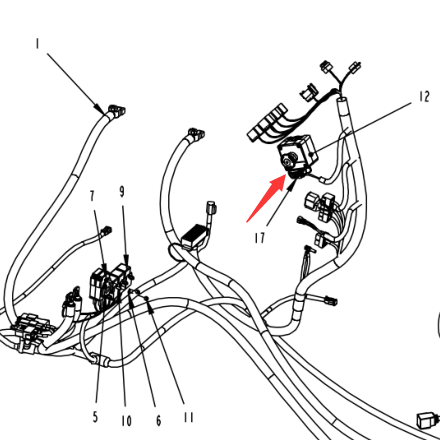 1
12
7
9
17
5
10
6
11