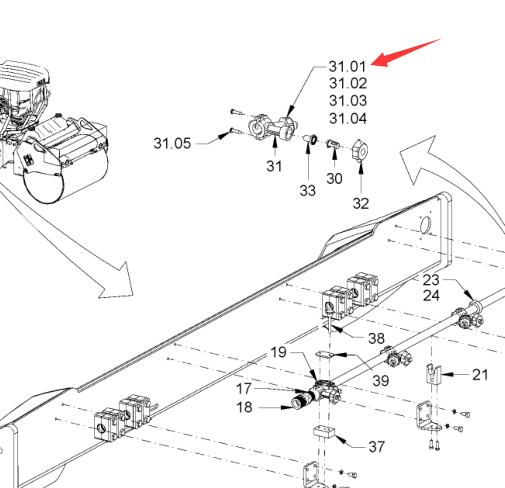 31.01
31.02
31.03
31.04

31.05

31

33

30

32

23
24

38

19

39

21

17

18

37